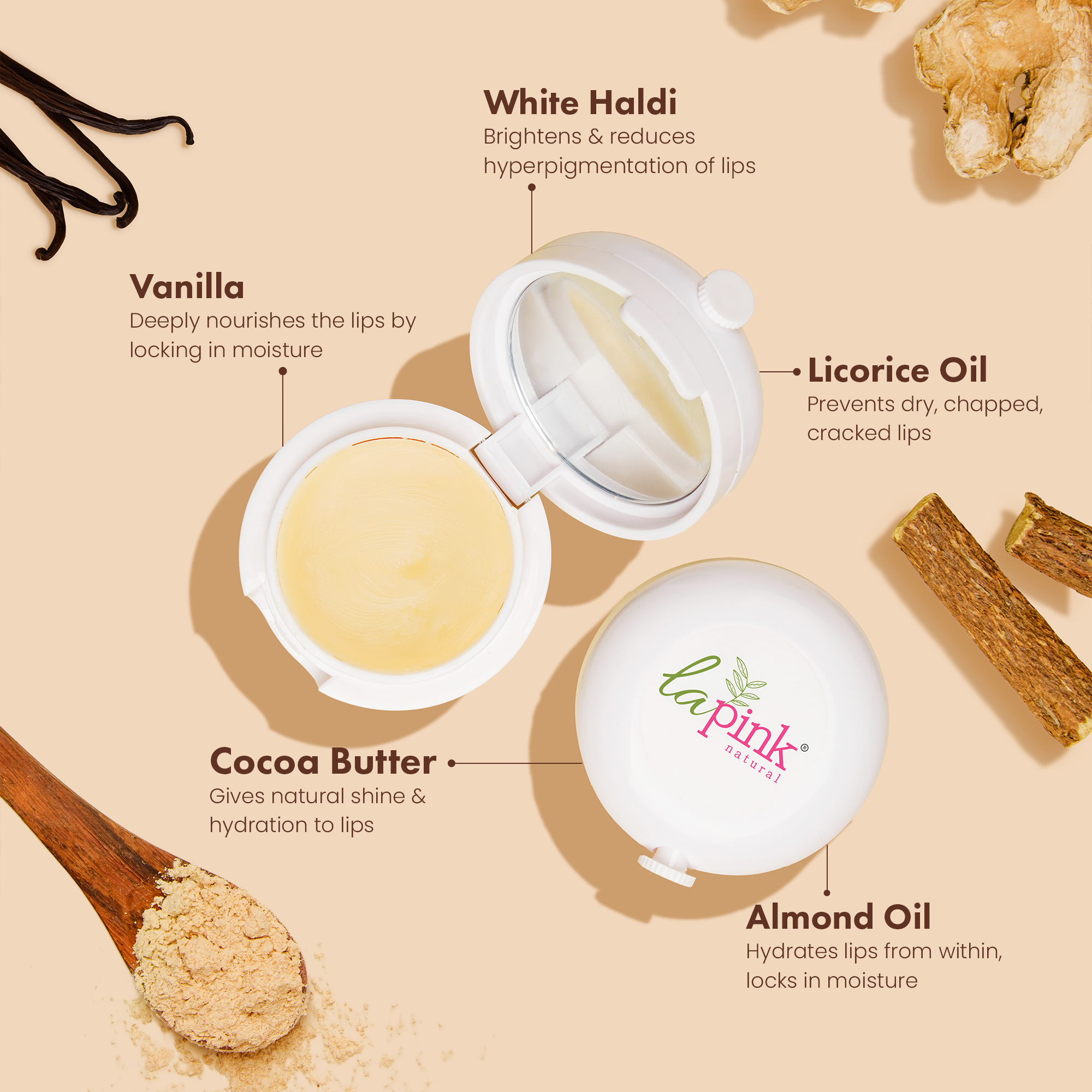 White Haldi
Brightens & reduces hyperpigmentation of lips

Vanilla
Deeply nourishes the lips by locking in moisture

Licorice Oil
Prevents dry, chapped, cracked lips

la pink®
natural

Cocoa Butter
Gives natural shine & hydration to lips

Almond Oil
Hydrates lips from within, locks in moisture