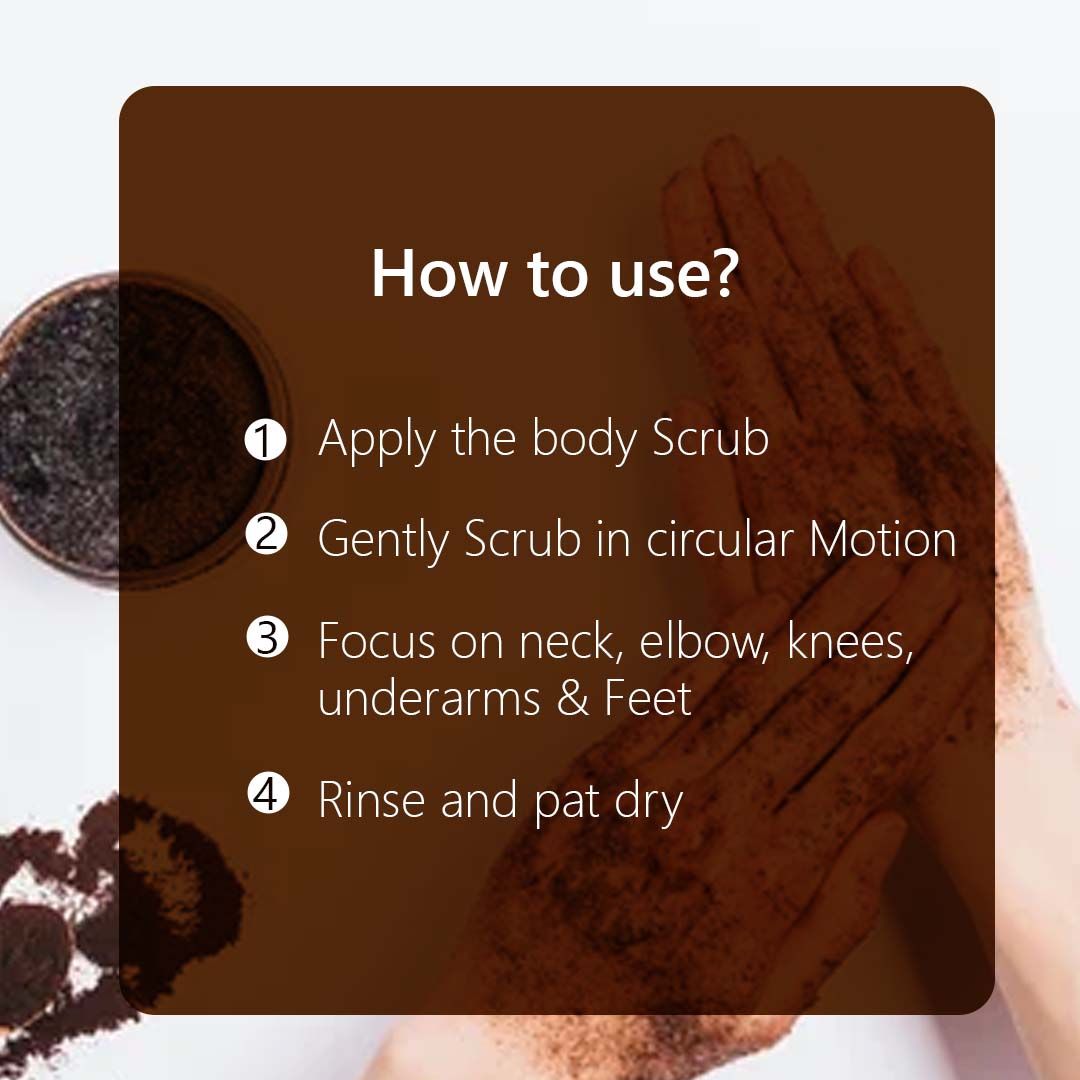 How to use?

1 Apply the body Scrub

2 Gently Scrub in circular Motion

3 Focus on neck, elbow, knees, underarms & Feet

4 Rinse and pat dry