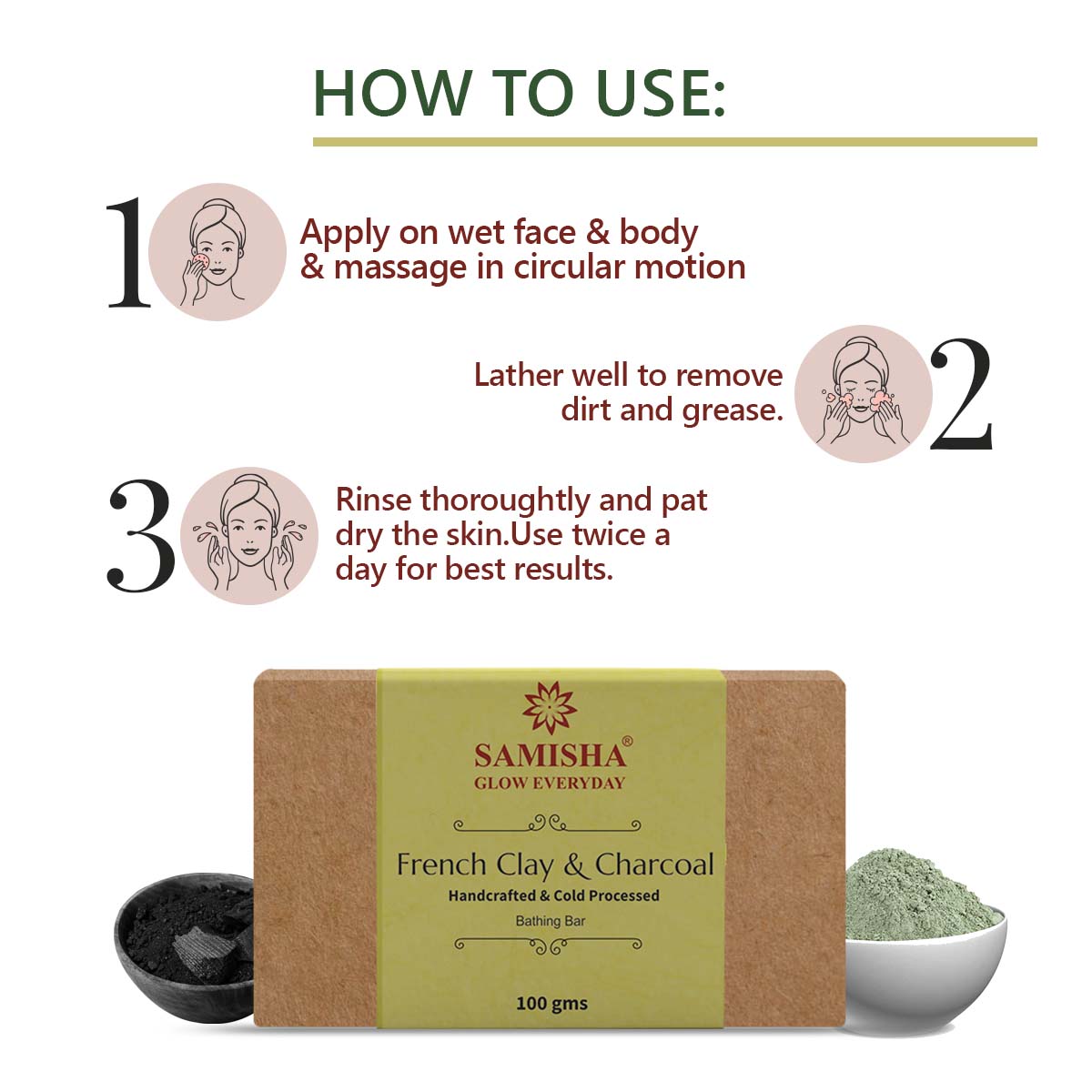 HOW TO USE:

1 Apply on wet face & body & massage in circular motion

Lather well to remove dirt and grease. 2

3 Rinse thoroughtly and pat dry the skin.Use twice a day for best results.

SAMISHA®
GLOW EVERYDAY

French Clay & Charcoal
Handcrafted & Cold Processed
Bathing Bar

100 gms