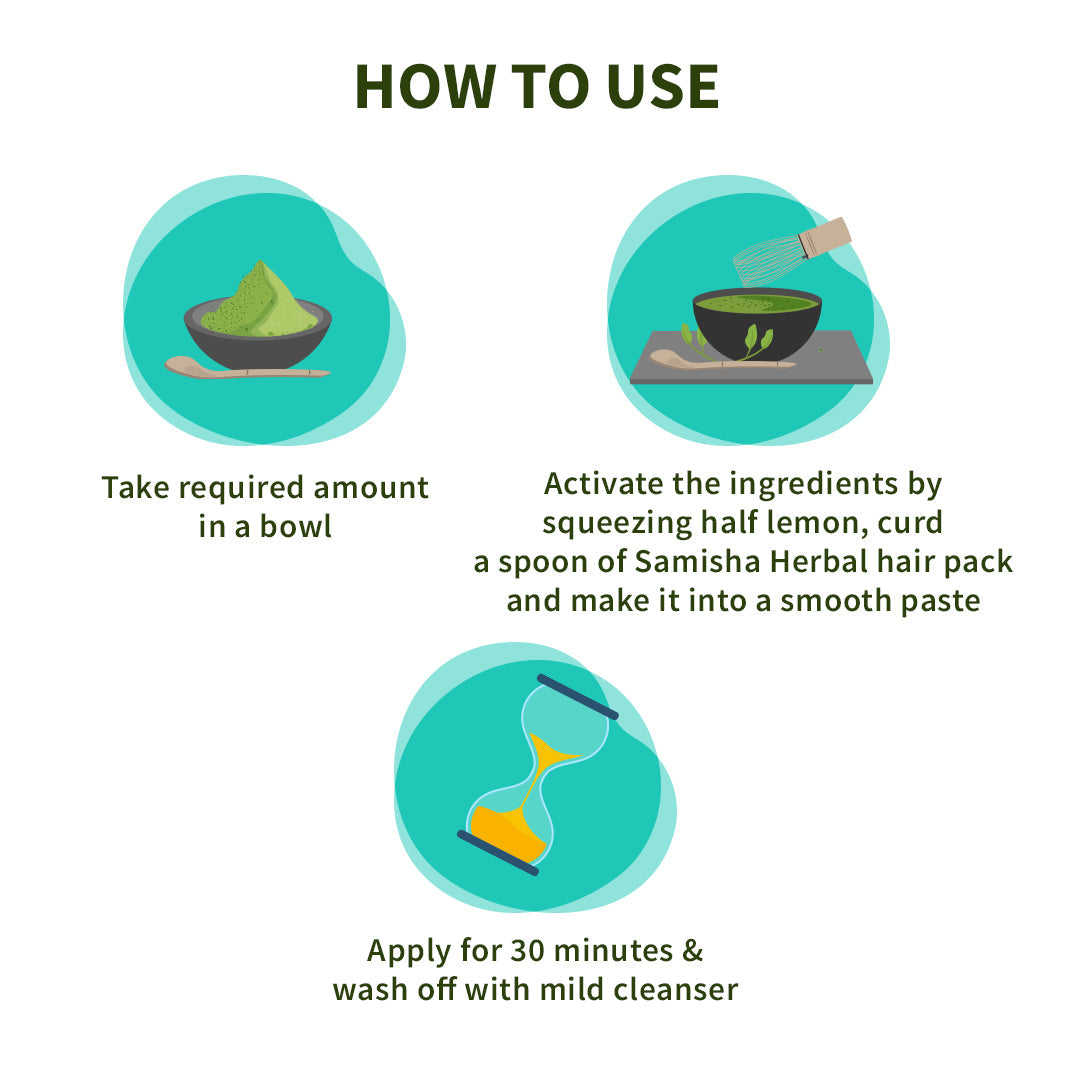 HOW TO USE

Take required amount in a bowl

Activate the ingredients by squeezing half lemon, curd a spoon of Samisha Herbal hair pack and make it into a smooth paste

Apply for 30 minutes & wash off with mild cleanser